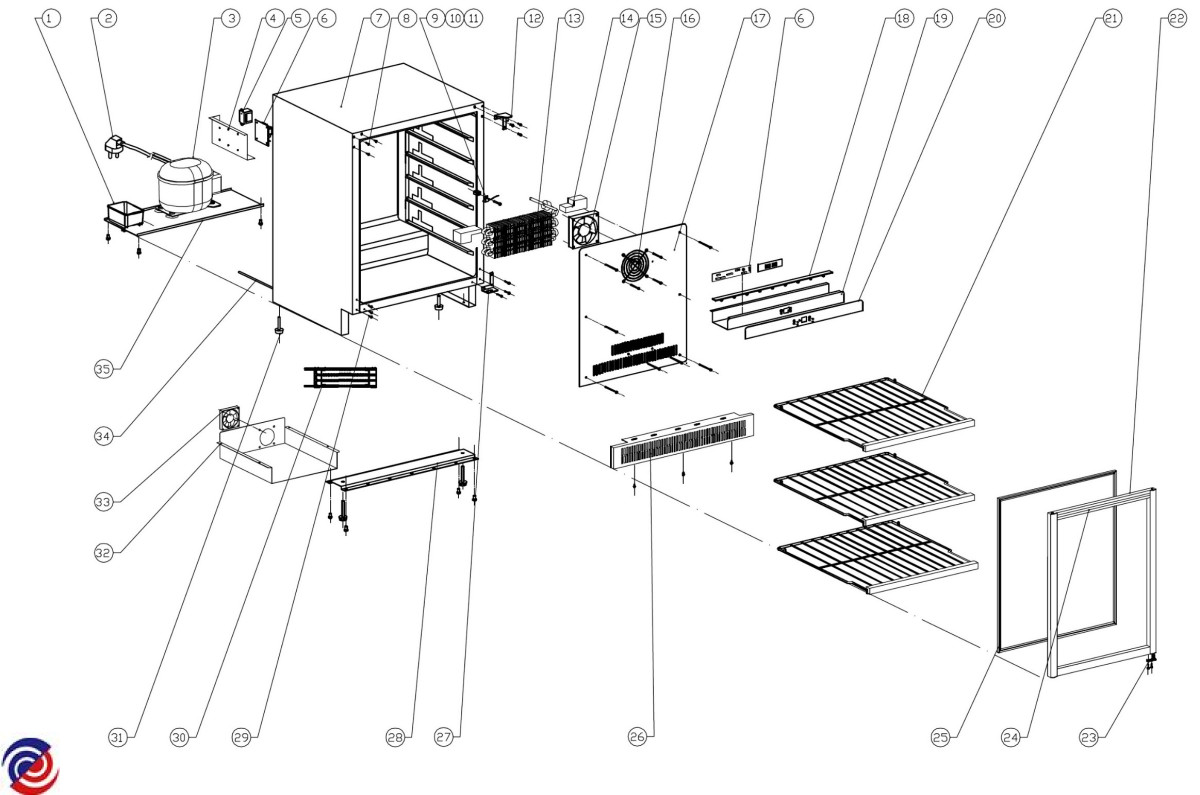 1 2 3 4 5 6 7 8 9 10 11 12 13 14 15 16 17 6 18 19 20 21 22

35

34

33

32

31 30 29 28 27 26 25 24 23